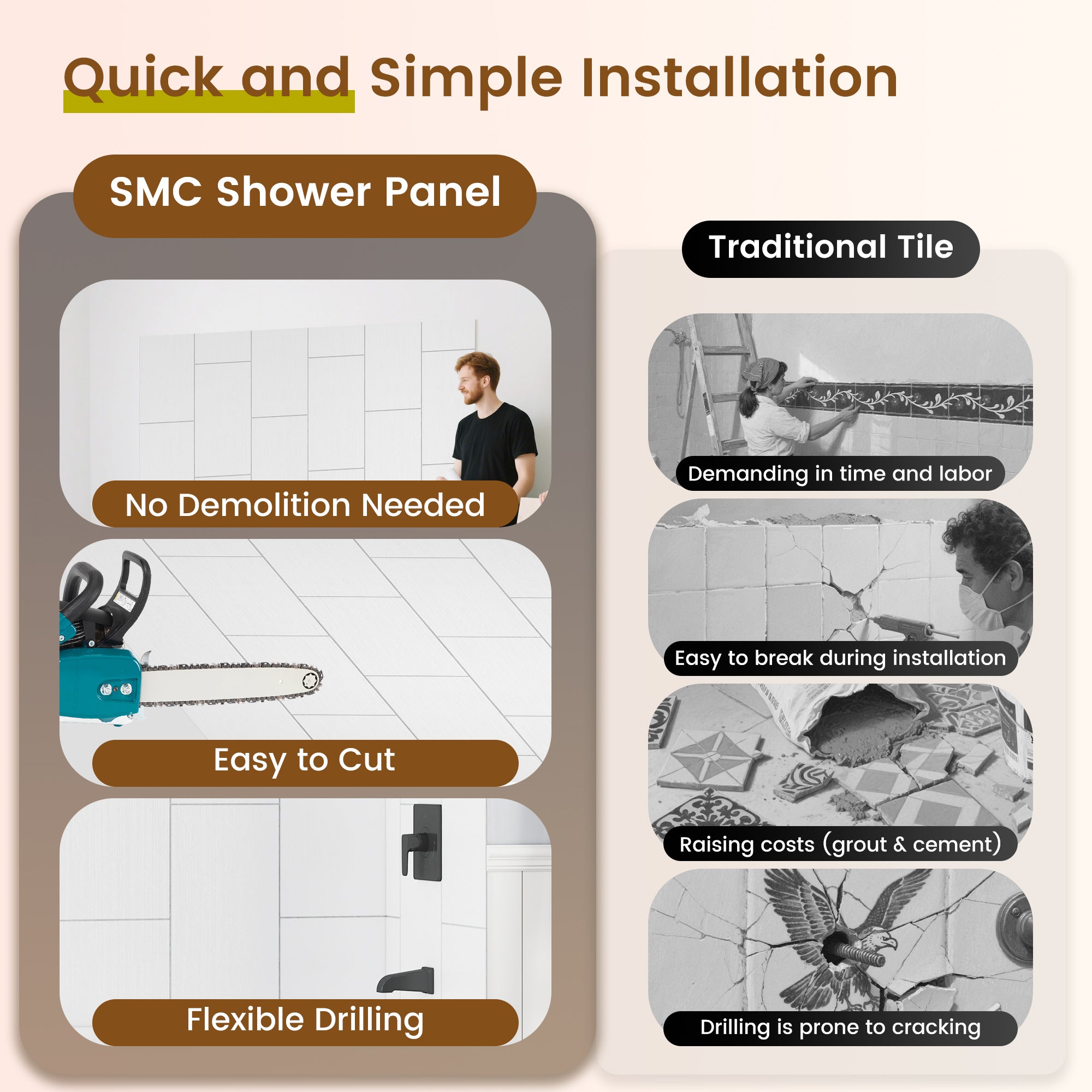 Quick and Simple Installation

SMC Shower Panel

No Demolition Needed

Easy to Cut

Flexible Drilling

Traditional Tile

Demanding in time and labor

Easy to break during installation

Raising costs (grout & cement)

Drilling is prone to cracking