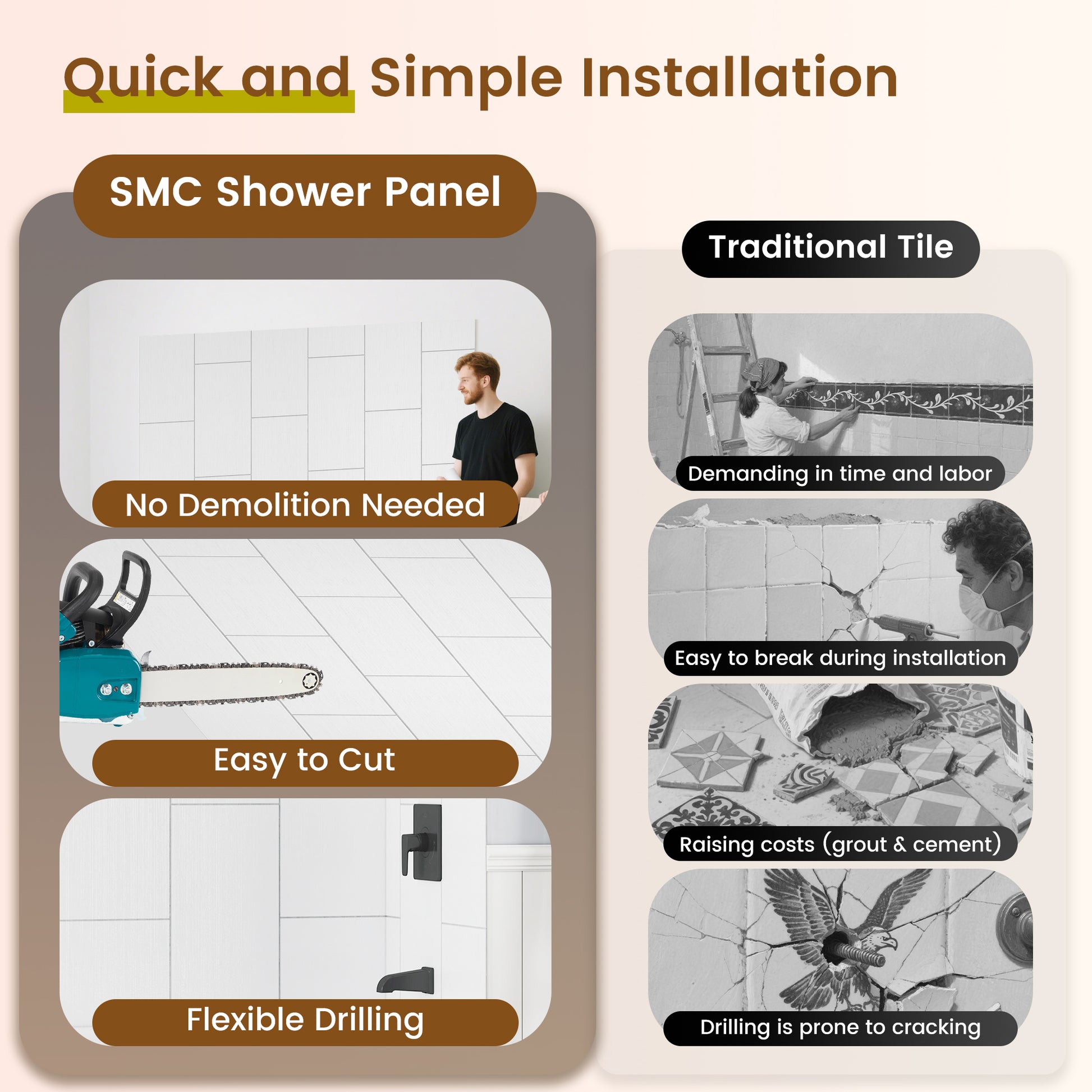 Quick and Simple Installation

SMC Shower Panel

No Demolition Needed

Easy to Cut

Flexible Drilling

Traditional Tile

Demanding in time and labor

Easy to break during installation

Raising costs (grout & cement)

Drilling is prone to cracking