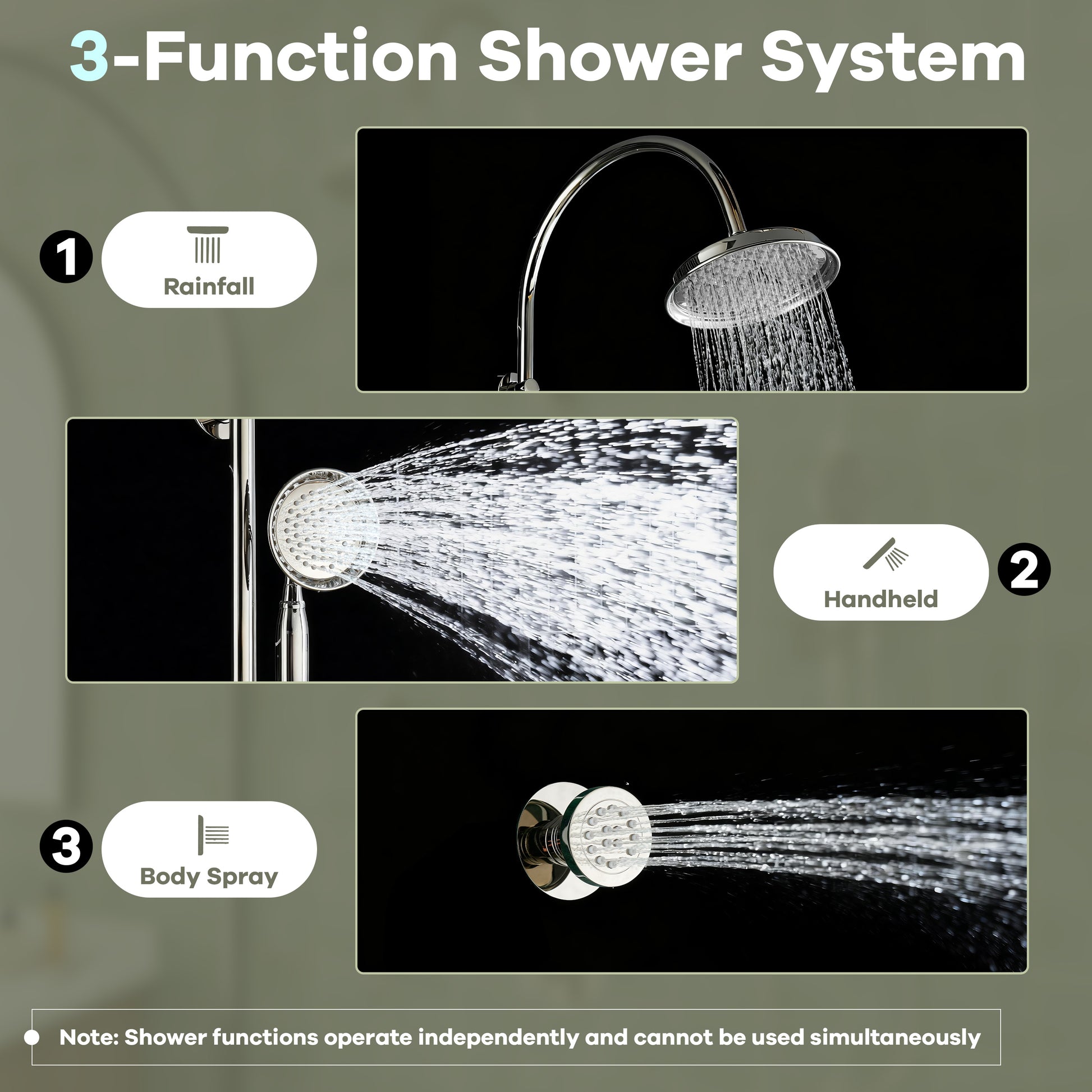 3-Function Shower System

1
Rainfall

Handheld
2

3
Body Spray

Note: Shower functions operate independently and cannot be used simultaneously