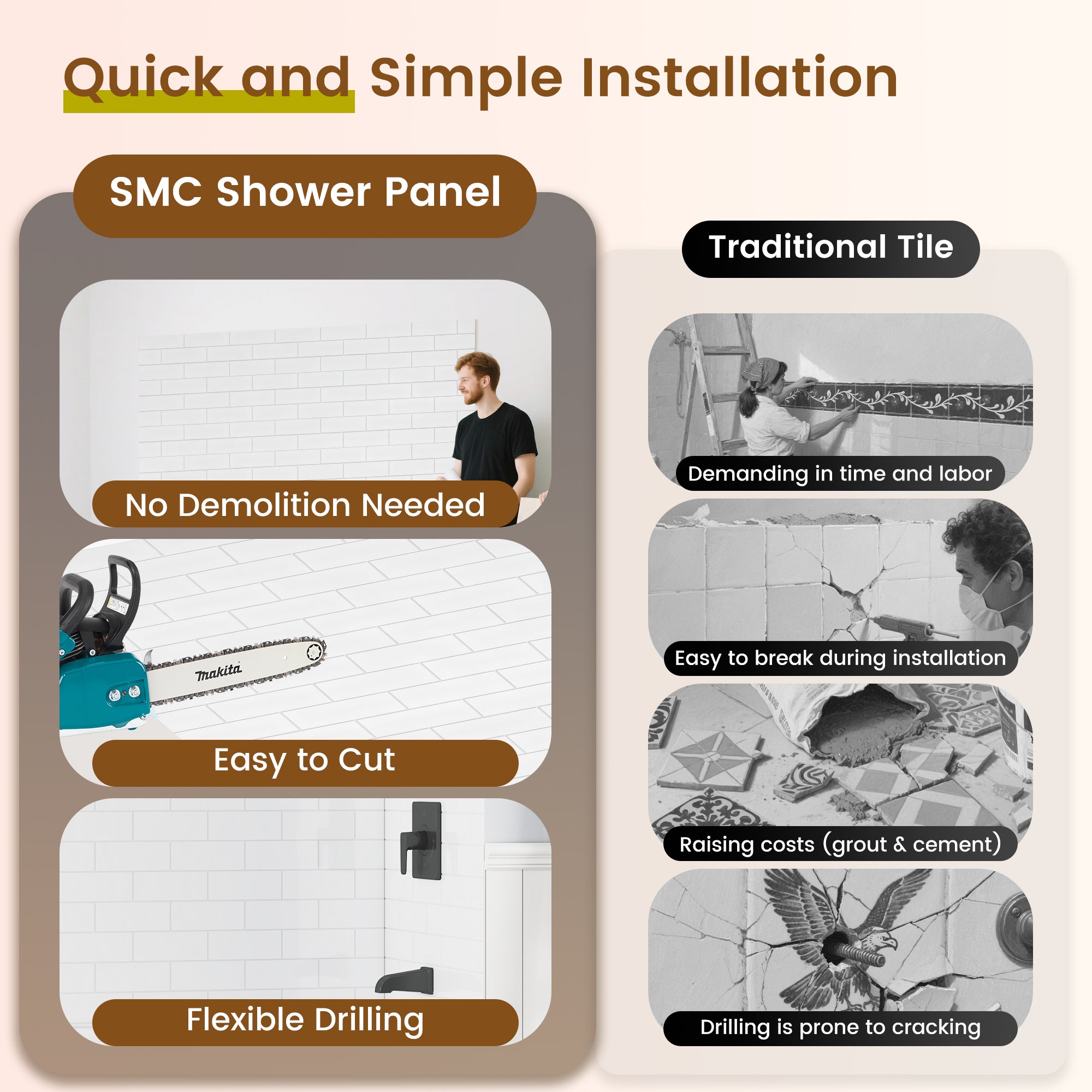 Quick and Simple Installation

SMC Shower Panel

No Demolition Needed

makita

Easy to Cut

Flexible Drilling

Traditional Tile

Demanding in time and labor

Easy to break during installation

Raising costs (grout & cement)

Drilling is prone to cracking